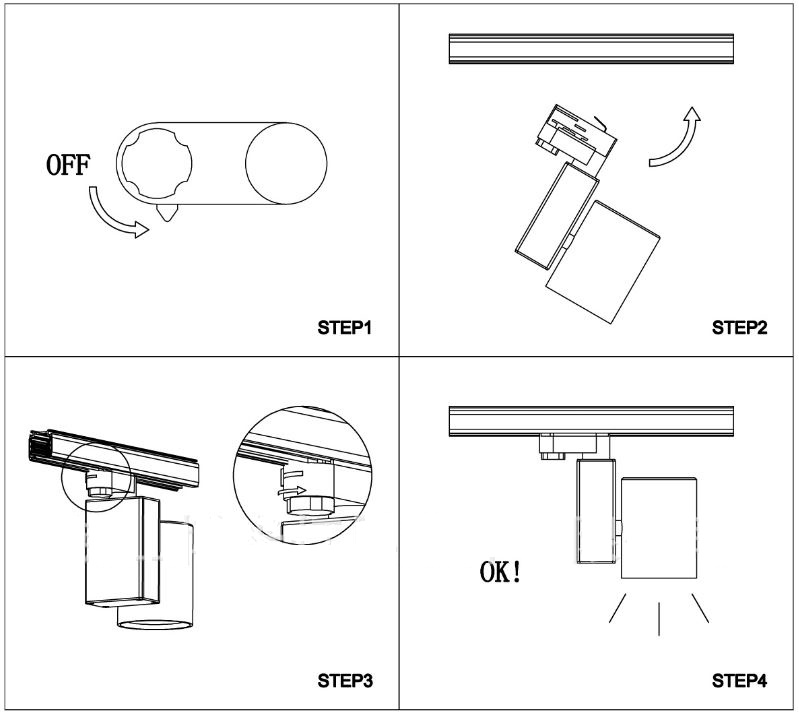 OFF

STEP1

STEP2

STEP3

OK!

STEP4